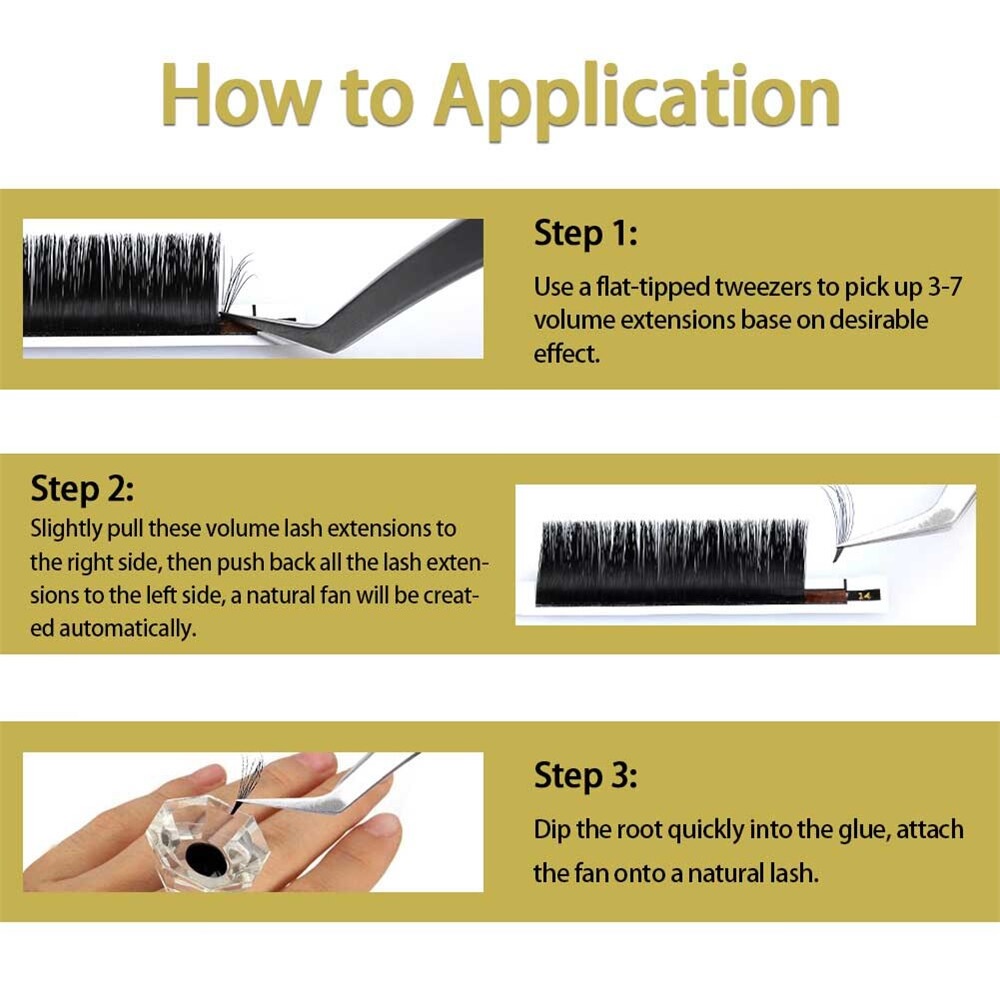 How to Application

Step 1:
Use a flat-tipped tweezers to pick up 3-7 volume extensions base on desirable effect.

Step 2:
Slightly pull these volume lash extensions to the right side, then push back all the lash extensions to the left side, a natural fan will be created automatically.

14

Step 3:
Dip the root quickly into the glue, attach the fan onto a natural lash.